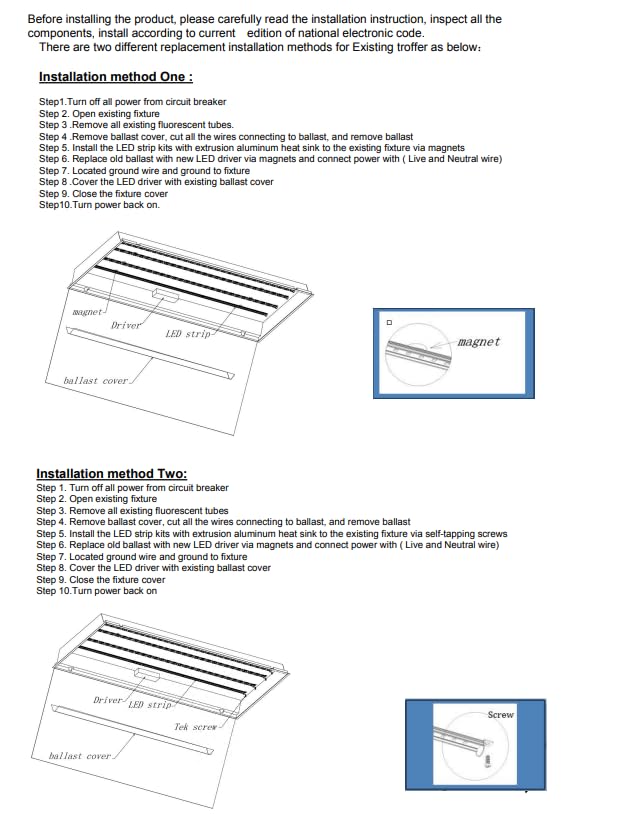 Before installing the product, please carefully read the installation instruction, inspect all the components, install according to current edition of national electronic code.
There are two different replacement installation methods for Existing troffer as below:

Installation method One :

Step1.Turn off all power from circuit breaker
Step 2. Open existing fixture
Step 3 .Remove all existing fluorescent tubes.
Step 4 .Remove ballast cover, cut all the wires connecting to ballast, and remove ballast
Step 5. Install the LED strip kits with extrusion aluminum heat sink to the existing fixture via magnets
Step 6. Replace old ballast with new LED driver via magnets and connect power with ( Live and Neutral wire)
Step 7. Located ground wire and ground to fixture
Step 8 .Cover the LED driver with existing ballast cover
Step 9. Close the fixture cover
Step10.Turn power back on.

magnet
Driver
LED strip
ballast cover
magnet

Installation method Two:
Step 1. Turn off all power from circuit breaker
Step 2. Open existing fixture
Step 3. Remove all existing fluorescent tubes
Step 4. Remove ballast cover, cut all the wires connecting to ballast, and remove ballast
Step 5. Install the LED strip kits with extrusion aluminum heat sink to the existing fixture via self-tapping screws
Step 6. Replace old ballast with new LED driver via magnets and connect power with ( Live and Neutral wire)
Step 7. Located ground wire and ground to fixture
Step 8. Cover the LED driver with existing ballast cover
Step 9. Close the fixture cover
Step 10.Turn power back on

Driver
LED strip
Tek screw
ballast cover
Screw