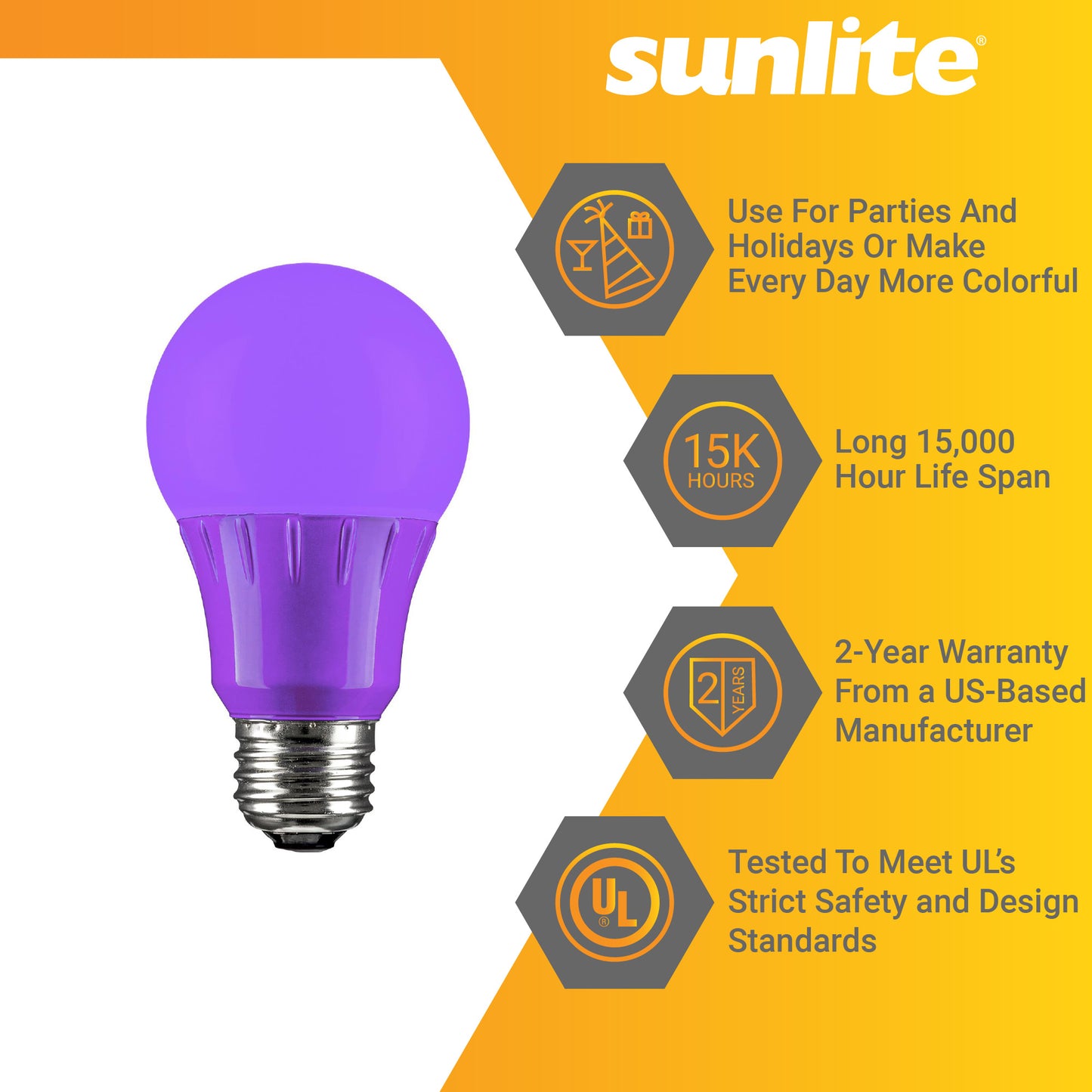 sunlite®

Use For Parties And Holidays Or Make Every Day More Colorful

15K HOURS

Long 15,000 Hour Life Span

2 YEARS

2-Year Warranty From a US-Based Manufacturer

UL®

Tested To Meet UL's Strict Safety and Design Standards