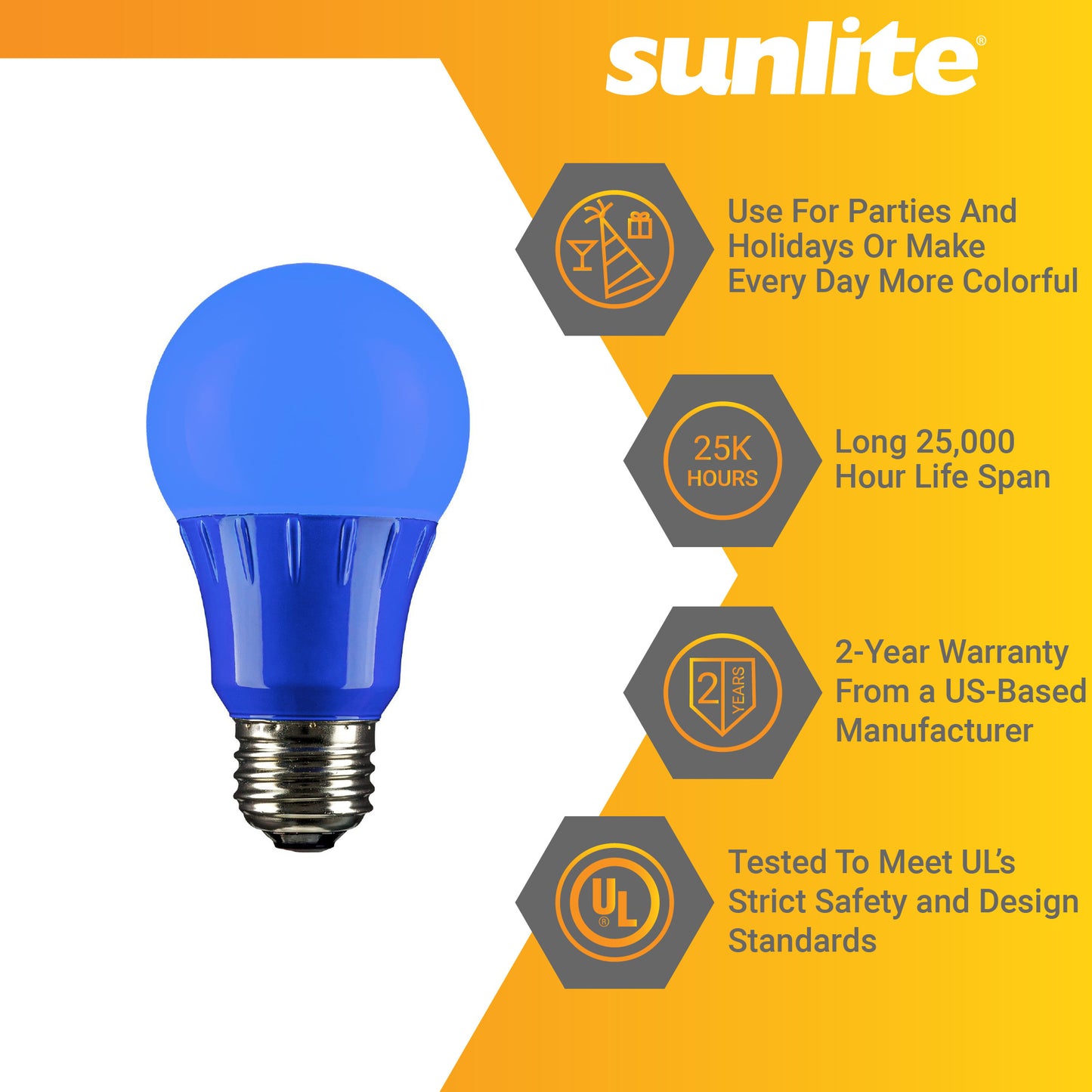 sunlite®

Use For Parties And Holidays Or Make Every Day More Colorful

25K HOURS

Long 25,000 Hour Life Span

2 YEARS

2-Year Warranty From a US-Based Manufacturer

UL®

Tested To Meet UL's Strict Safety and Design Standards