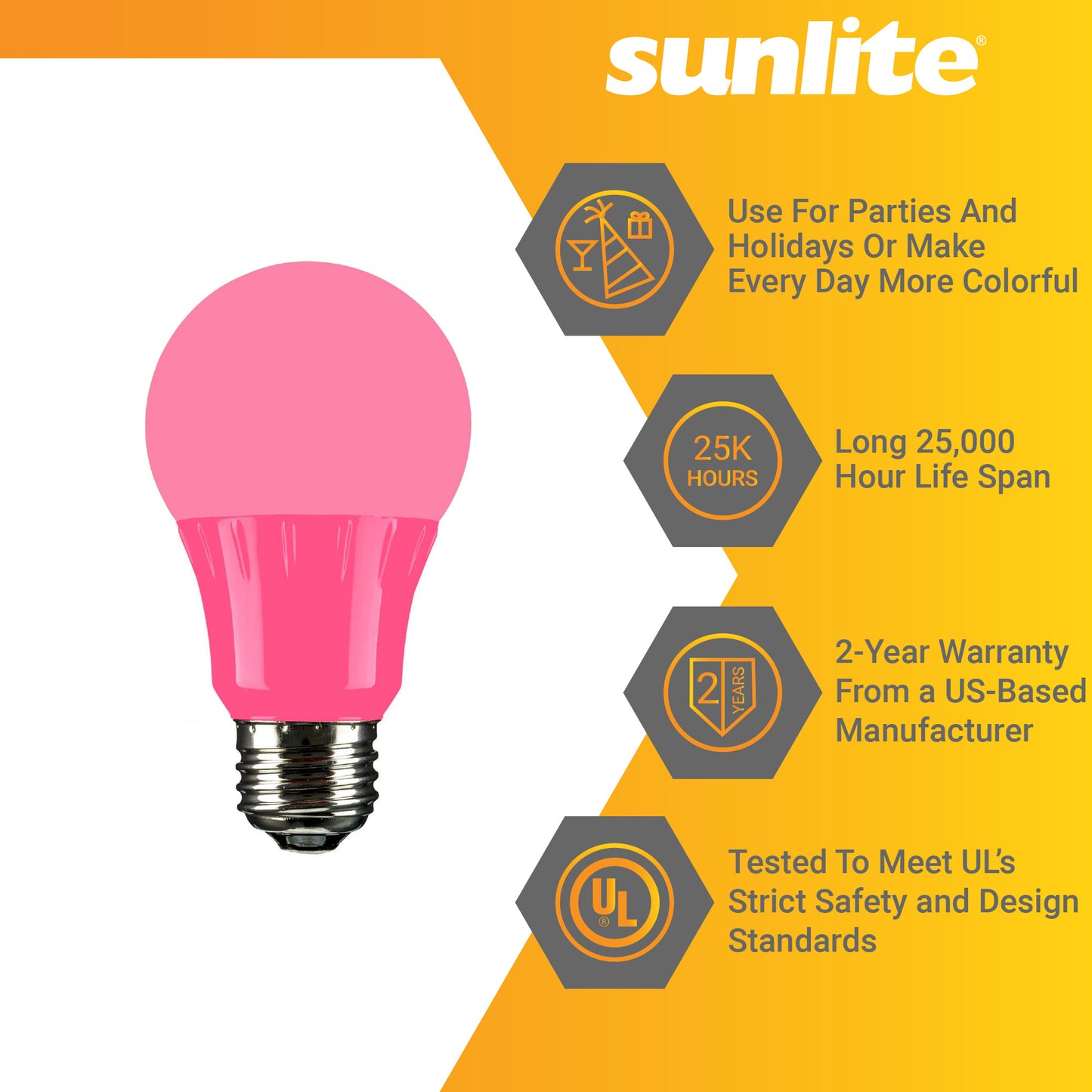 sunlite®

Use For Parties And Holidays Or Make Every Day More Colorful

25K HOURS

Long 25,000 Hour Life Span

2 YEARS

2-Year Warranty From a US-Based Manufacturer

UL®

Tested To Meet UL's Strict Safety and Design Standards