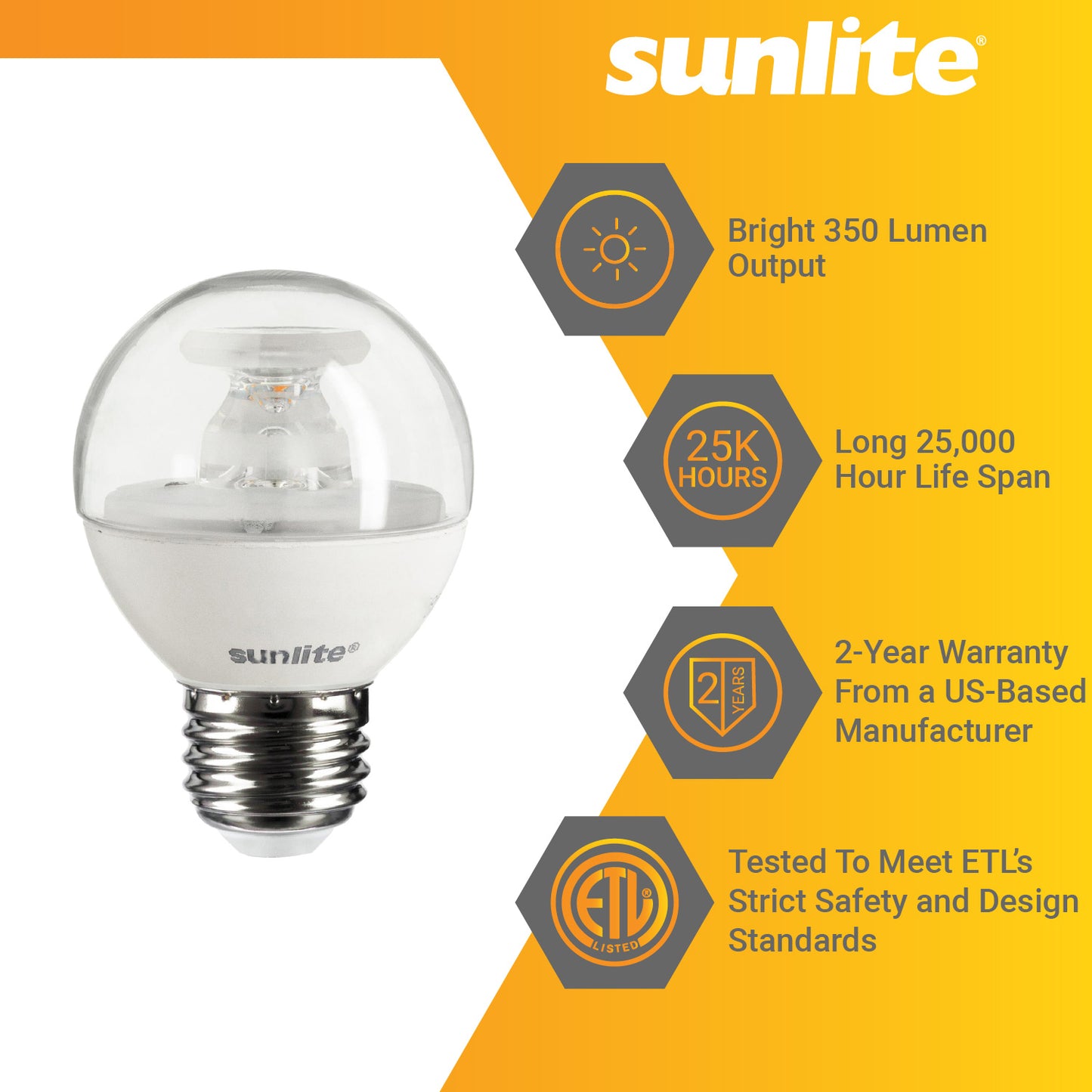 sunlite®

sunlite®

Bright 350 Lumen Output

25K HOURS

Long 25,000 Hour Life Span

2 YEARS

2-Year Warranty From a US-Based Manufacturer

ETL® LISTED

Tested To Meet ETL's Strict Safety and Design Standards