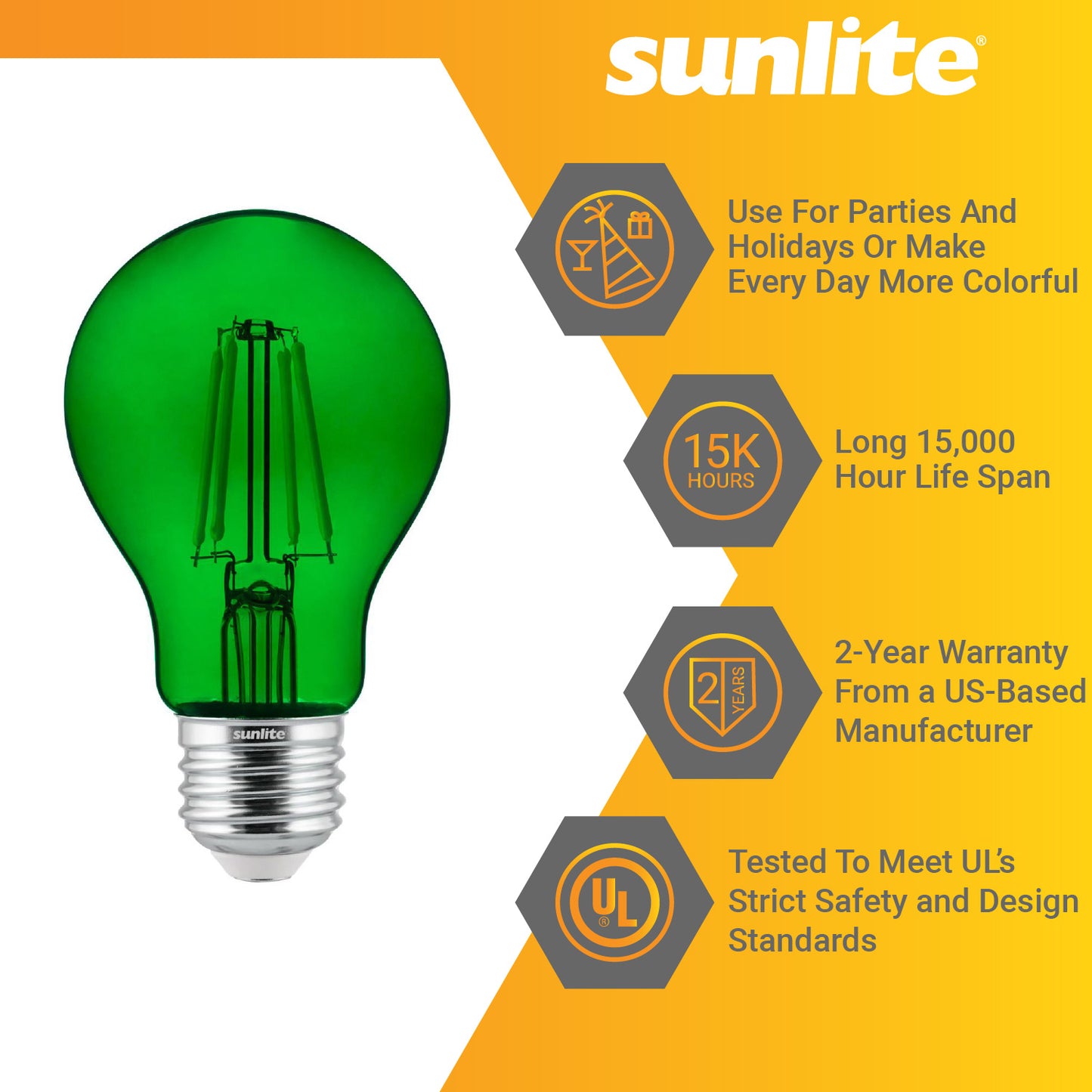 sunlite®

sunlite

Use For Parties And Holidays Or Make Every Day More Colorful

15K HOURS

Long 15,000 Hour Life Span

2 YEARS

2-Year Warranty From a US-Based Manufacturer

UL®

Tested To Meet UL's Strict Safety and Design Standards