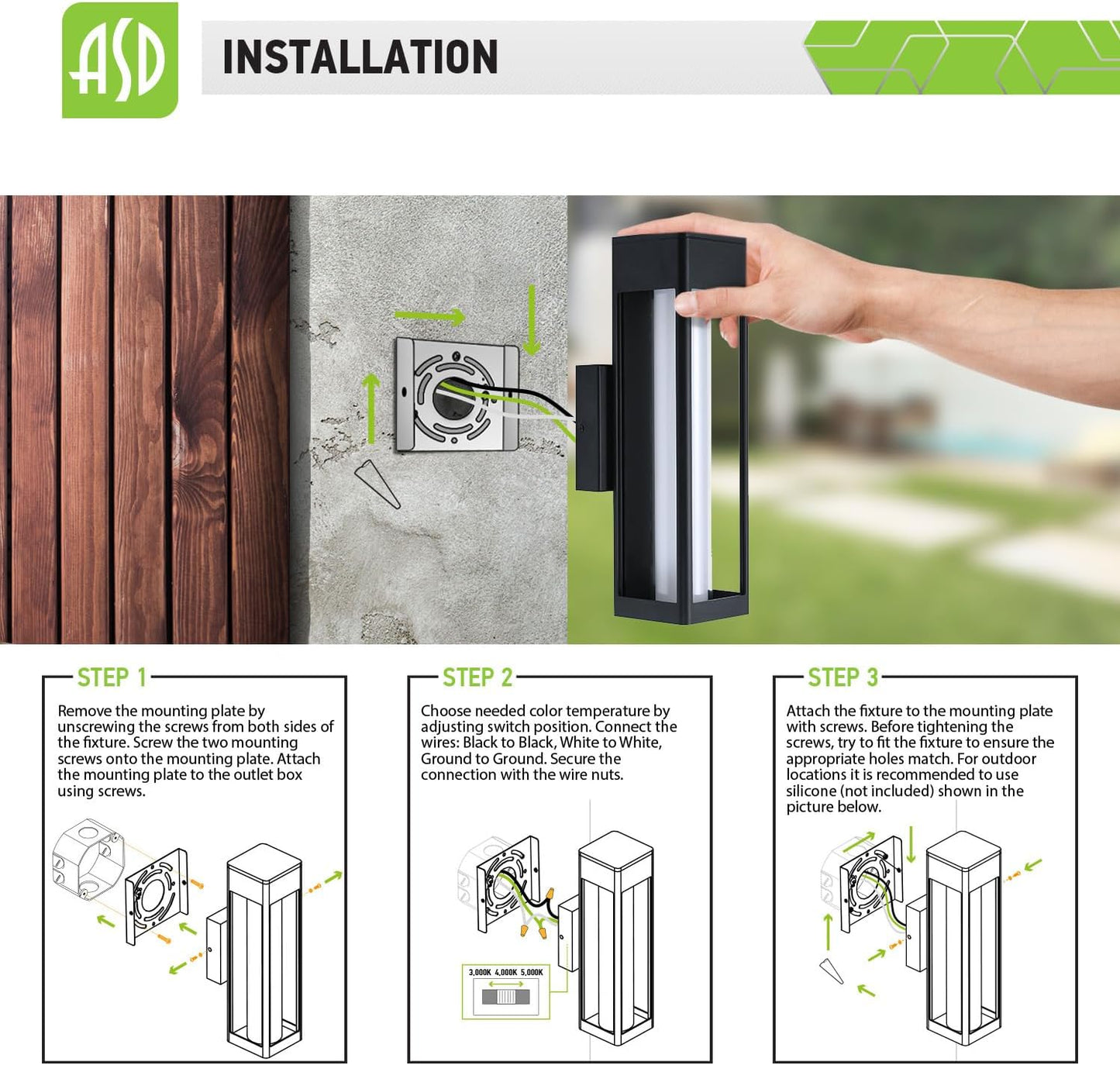 ASD

INSTALLATION

STEP 1

Remove the mounting plate by unscrewing the screws from both sides of the fixture. Screw the two mounting screws onto the mounting plate. Attach the mounting plate to the outlet box using screws.

STEP 2

Choose needed color temperature by adjusting switch position. Connect the wires: Black to Black, White to White, Ground to Ground. Secure the connection with the wire nuts.

3,000K 4,000K 5,000K

STEP 3

Attach the fixture to the mounting plate with screws. Before tightening the screws, try to fit the fixture to ensure the appropriate holes match. For outdoor locations it is recommended to use silicone (not included) shown in the picture below.