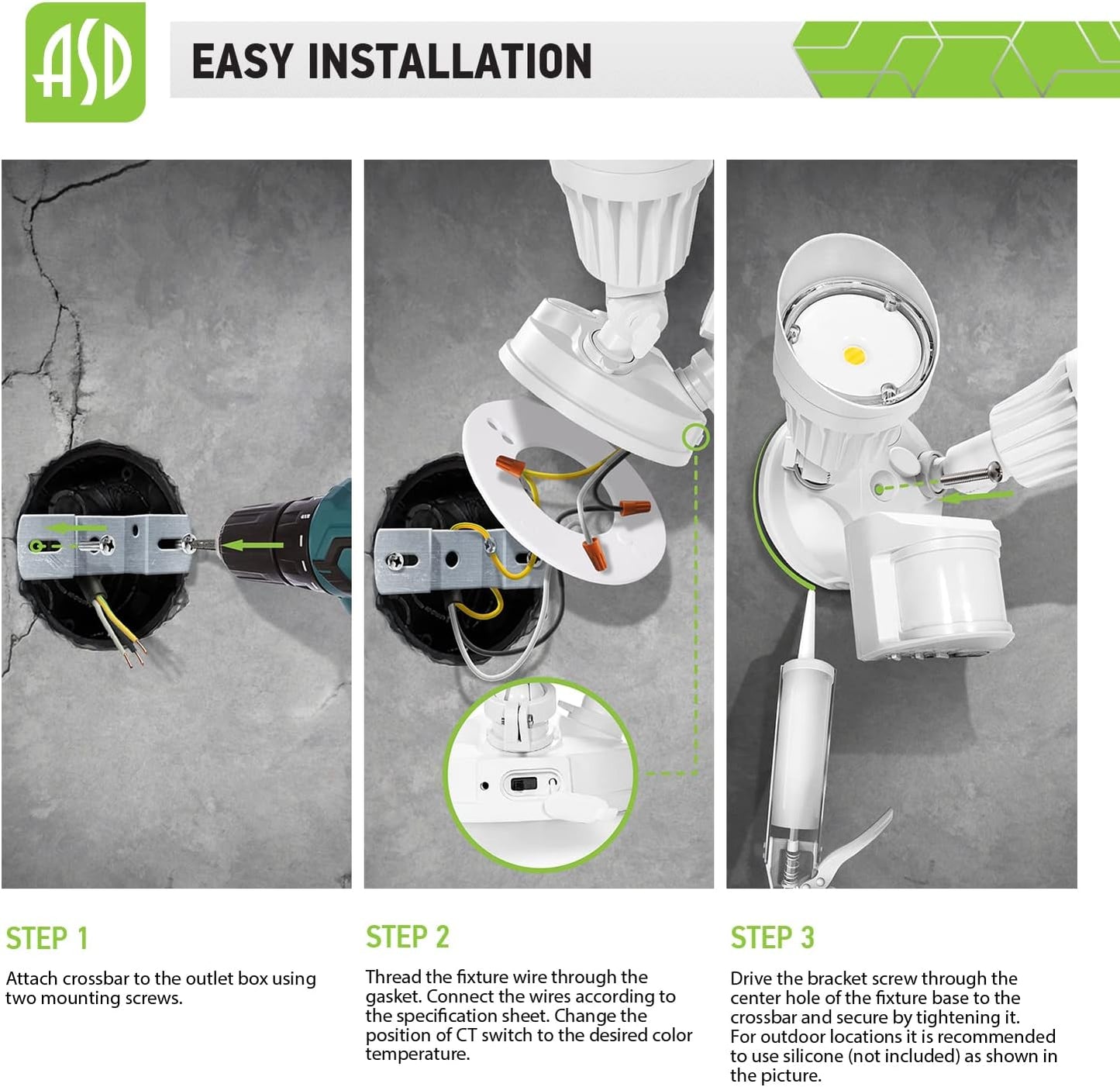 ASD

EASY INSTALLATION

STEP 1

Attach crossbar to the outlet box using two mounting screws.

STEP 2

Thread the fixture wire through the gasket. Connect the wires according to the specification sheet. Change the position of CT switch to the desired color temperature.

STEP 3

Drive the bracket screw through the center hole of the fixture base to the crossbar and secure by tightening it. For outdoor locations it is recommended to use silicone (not included) as shown in the picture.