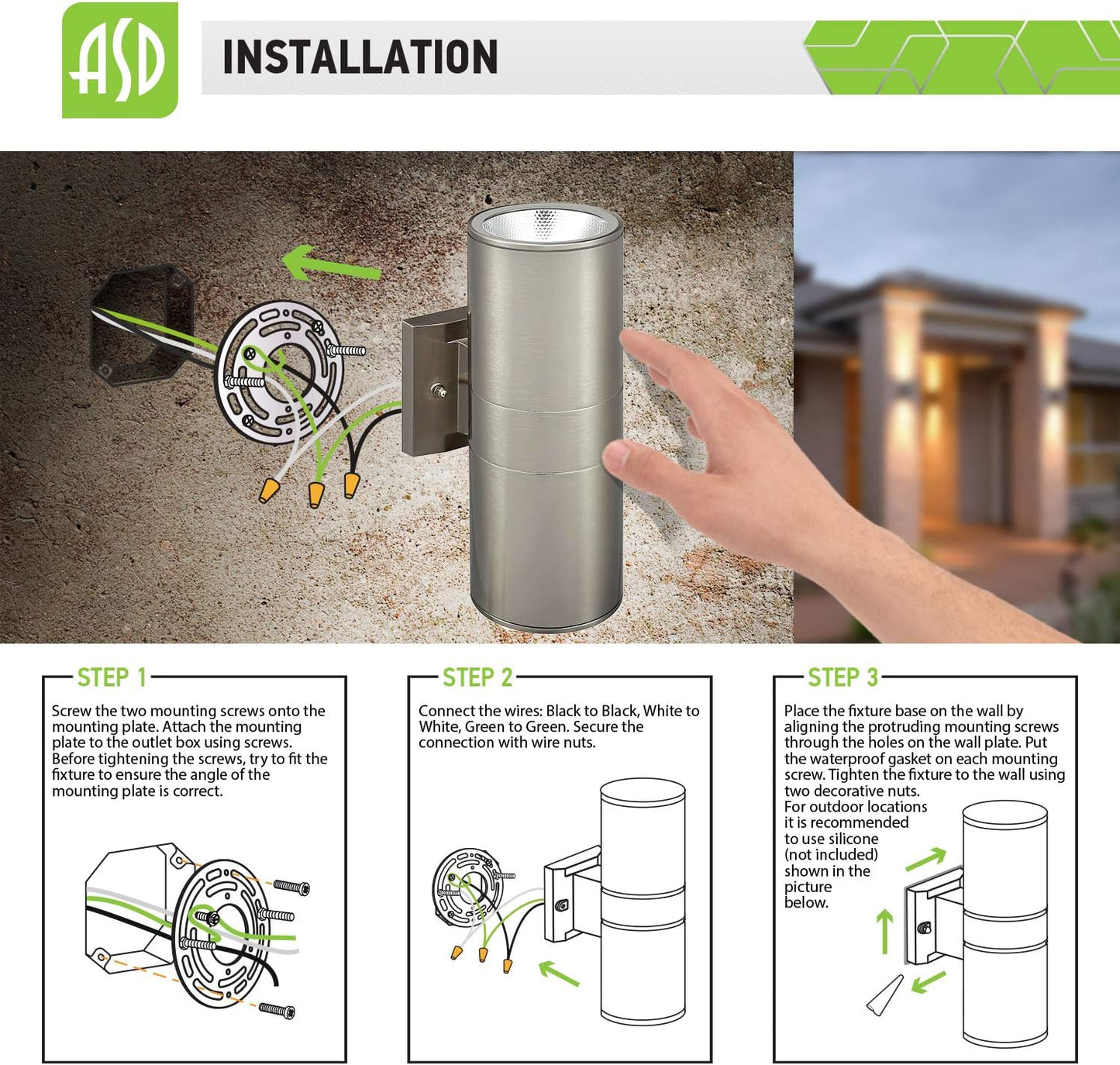 ASD

INSTALLATION

STEP 1

Screw the two mounting screws onto the mounting plate. Attach the mounting plate to the outlet box using screws. Before tightening the screws, try to fit the fixture to ensure the angle of the mounting plate is correct.

STEP 2

Connect the wires: Black to Black, White to White, Green to Green. Secure the connection with wire nuts.

STEP 3

Place the fixture base on the wall by aligning the protruding mounting screws through the holes on the wall plate. Put the waterproof gasket on each mounting screw. Tighten the fixture to the wall using two decorative nuts.
For outdoor locations it is recommended to use silicone (not included) shown in the picture below.