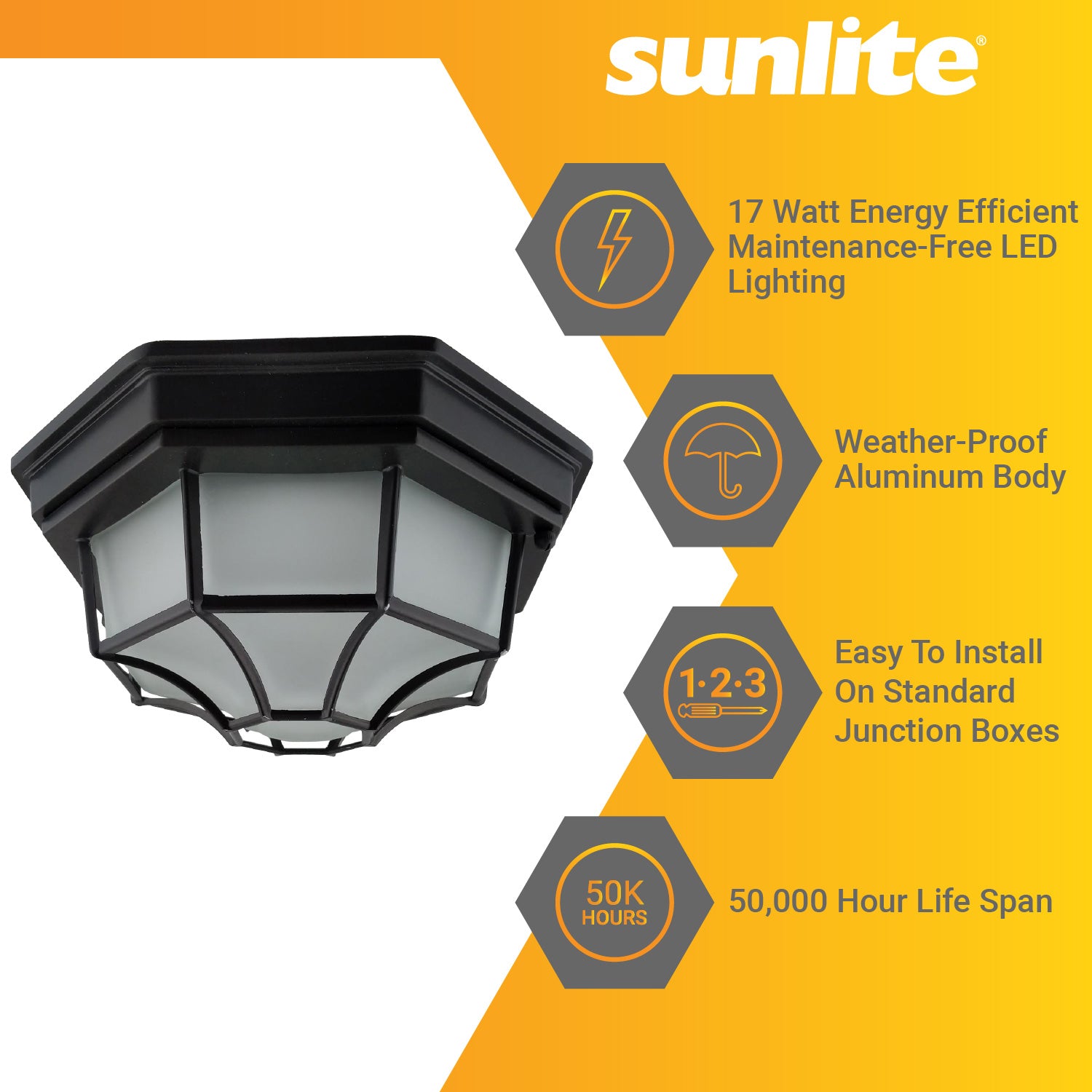 sunlite®

17 Watt Energy Efficient Maintenance-Free LED Lighting

Weather-Proof Aluminum Body

1·2·3

Easy To Install On Standard Junction Boxes

50K HOURS

50,000 Hour Life Span